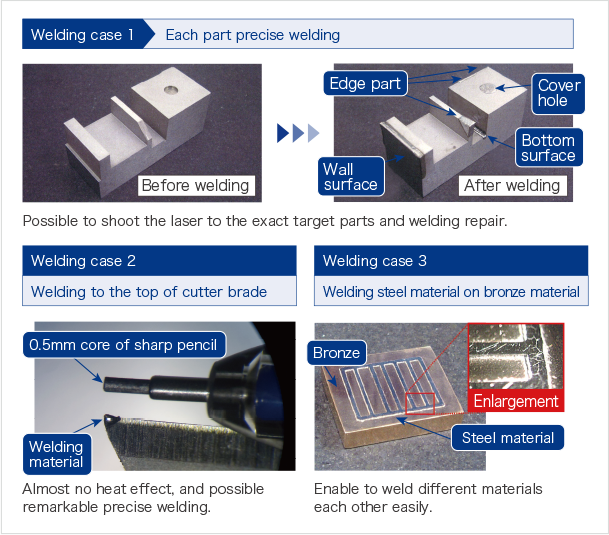 Welding case 1 Each part precise welding

Before welding

Edge part

Cover hole

Bottom surface

Wall surface

After welding

Possible to shoot the laser to the exact target parts and welding repair.

Welding case 2

Welding to the top of cutter brade

0.5mm core of sharp pencil

Welding material

Almost no heat effect, and possible remarkable precise welding.

Welding case 3

Welding steel material on bronze material

Bronze

Enlargement

Steel material

Enable to weld different materials each other easily.